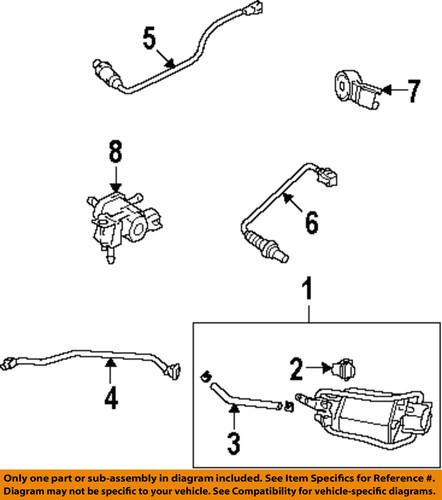 5

7

8

6

1

2

4

3

Only one part or sub-assembly in diagram included. See Item Specifics for Reference #. Diagram may not be specific to your vehicle. See Compatibility for vehicle-specific diagrams.