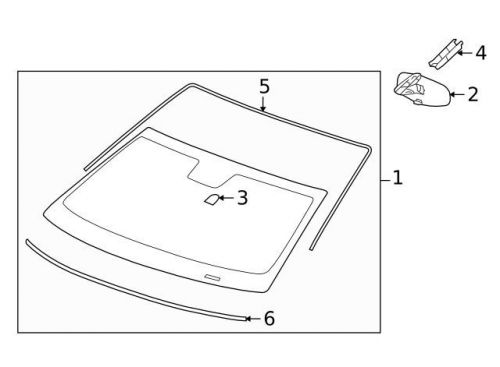 4
2
5
1
3
6