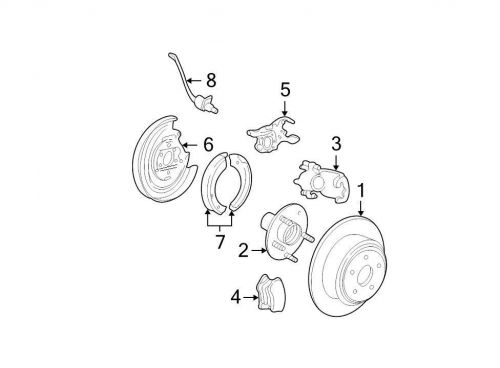 8
5
6
3
1
7
2
4