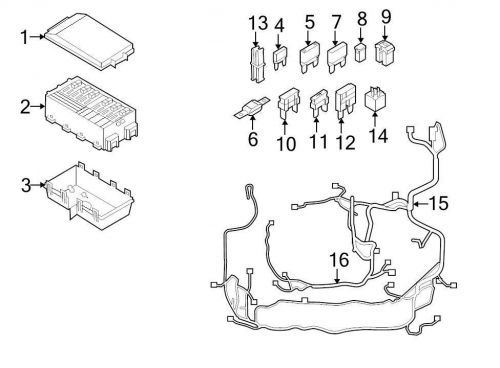 1
2
3
13
4
5
7
8
9
6
10
11
12
14
15
16