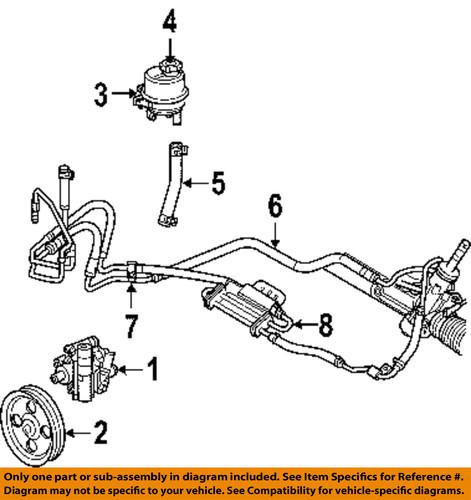 4
3
5
6
7
8
1
2

Only one part or sub-assembly in diagram included. See Item Specifics for Reference #. Diagram may not be specific to your vehicle. See Compatibility for vehicle-specific diagrams.