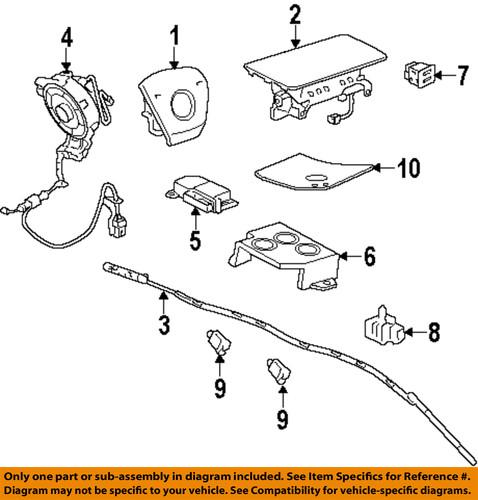 4
1
2
7
10
5
6
3
8
9
9

Only one part or sub-assembly in diagram included. See Item Specifics for Reference #. Diagram may not be specific to your vehicle. See Compatibility for vehicle-specific diagrams.