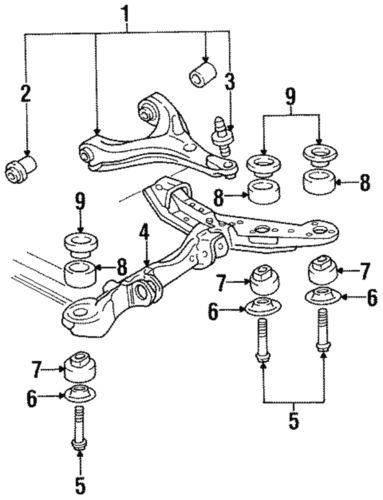 1
2
3
9
8
8
9
4
8
7
7
6
6
7
6
5
5