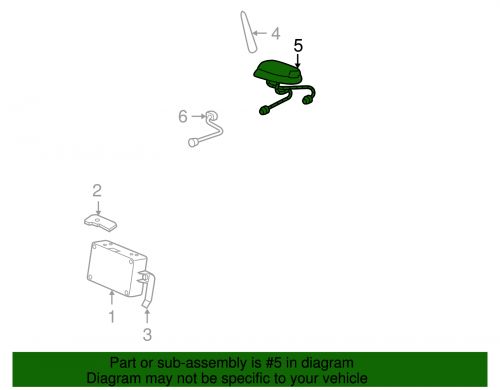 4
5
6
2
1
3
Part or sub-assembly is #5 in diagram
Diagram may not be specific to your vehicle