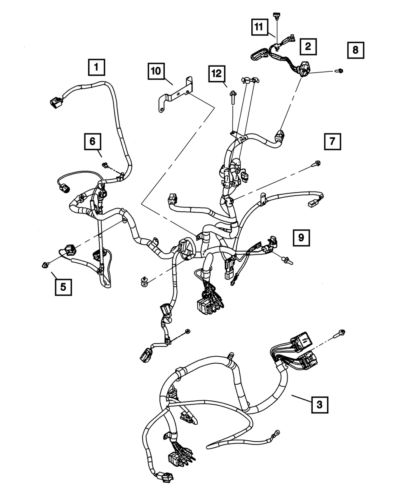 11
2
8
1
10
12
6
7
9
5
3