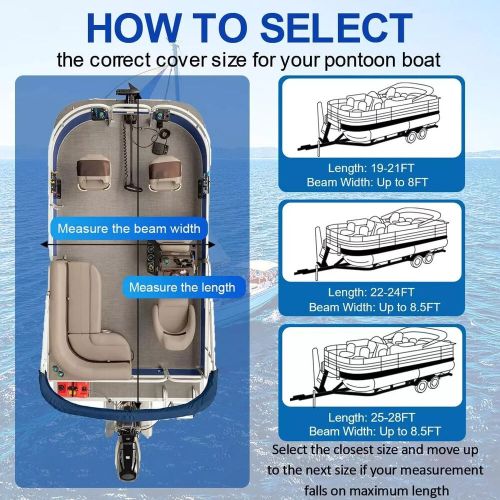 HOW TO SELECT
the correct cover size for your pontoon boat

Measure the beam width

Measure the length

Length: 19-21FT
Beam Width: Up to 8FT

Length: 22-24FT
Beam Width: Up to 8.5FT

Length: 25-28FT
Beam Width: Up to 8.5FT

Select the closest size and move up to the next size if your measurement falls on maximum length