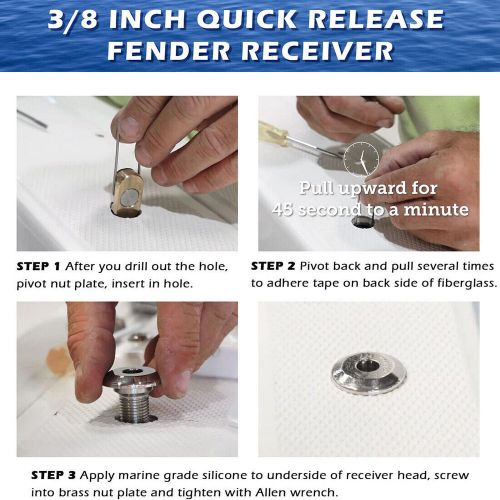 3/8 INCH QUICK RELEASE FENDER RECEIVER

Pull upward for 45 second to a minute

STEP 1 After you drill out the hole, pivot nut plate, insert in hole.

STEP 2 Pivot back and pull several times to adhere tape on back side of fiberglass.

STEP 3 Apply marine grade silicone to underside of receiver head, screw into brass nut plate and tighten with Allen wrench.