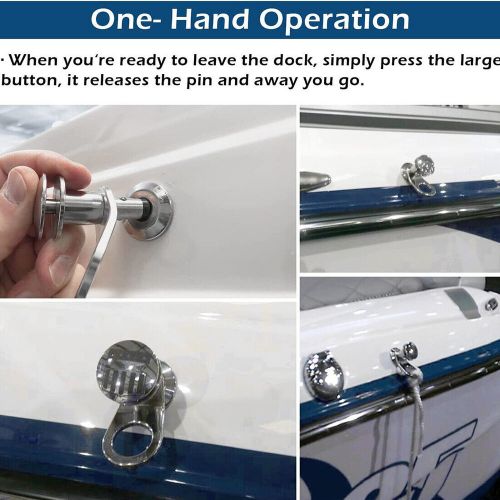 One- Hand Operation

· When you're ready to leave the dock, simply press the large button, it releases the pin and away you go.