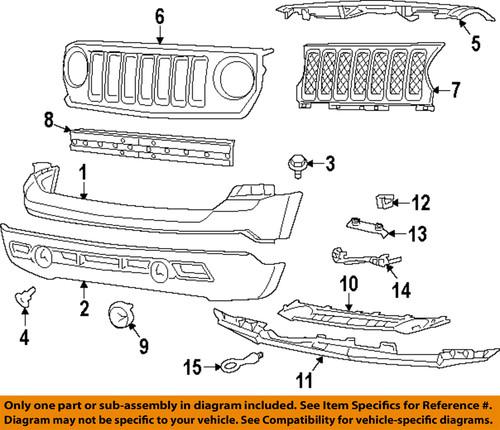 6
5
7
8
3
1
12
13
14
10
2
4
9
15
11

Only one part or sub-assembly in diagram included. See Item Specifics for Reference #.
Diagram may not be specific to your vehicle. See Compatibility for vehicle-specific diagrams.