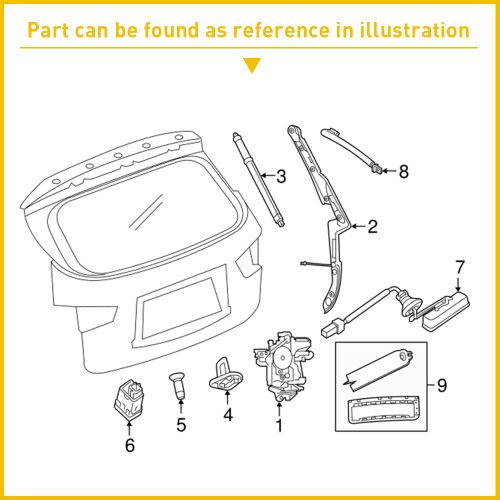 Part can be found as reference in illustration

3
8
2
7
9
6
5
4
1