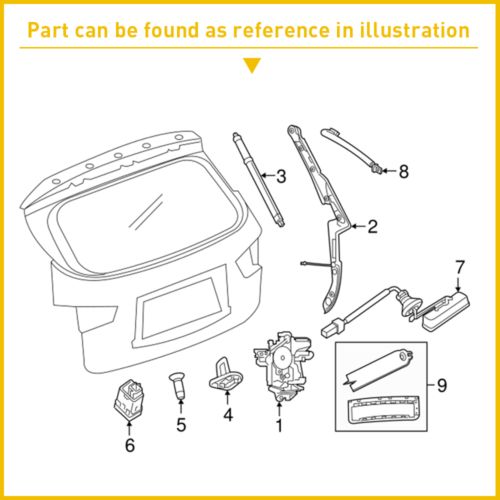 Part can be found as reference in illustration

3
8
2
7
9
6
5
4
1