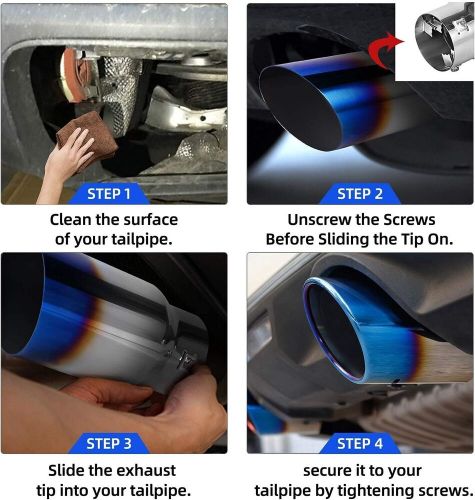 STEP 1

Clean the surface of your tailpipe.

STEP 2

Unscrew the Screws Before Sliding the Tip On.

STEP 3

Slide the exhaust tip into your tailpipe.

STEP 4

secure it to your tailpipe by tightening screws.