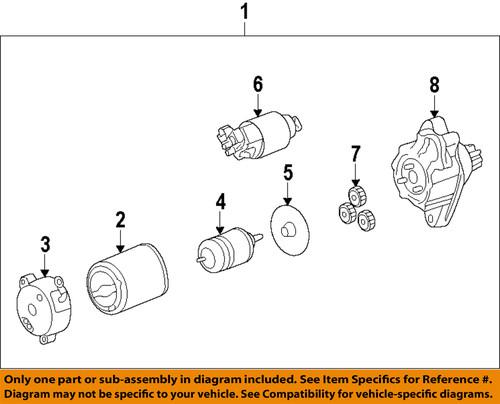 1

6

8

7

5

4

2

3

Only one part or sub-assembly in diagram included. See Item Specifics for Reference #.
Diagram may not be specific to your vehicle. See Compatibility for vehicle-specific diagrams.