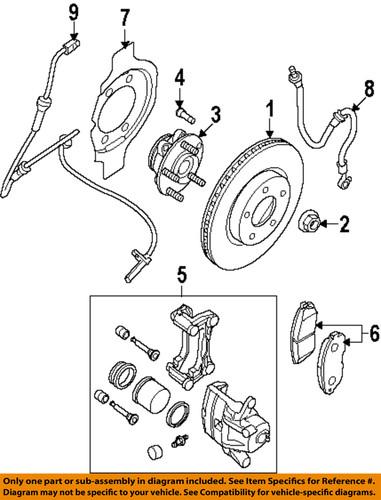 9
7
4
3
1
8
2
5
6

Only one part or sub-assembly in diagram included. See Item Specifics for Reference #. Diagram may not be specific to your vehicle. See Compatibility for vehicle-specific diagrams.