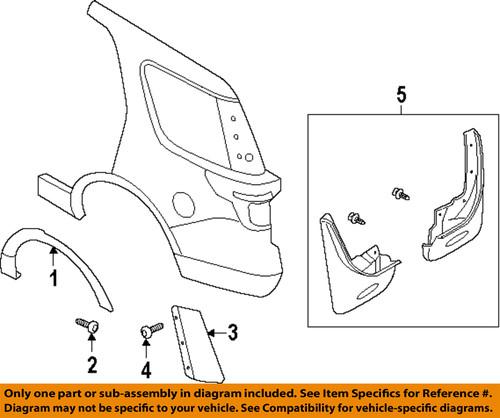 5

1

2

4

3

Only one part or sub-assembly in diagram included. See Item Specifics for Reference #. Diagram may not be specific to your vehicle. See Compatibility for vehicle-specific diagrams.