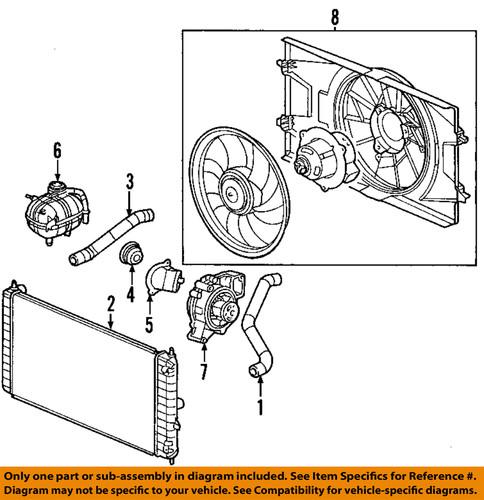 8

6

3

4

5

2

7

1

Only one part or sub-assembly in diagram included. See Item Specifics for Reference #. Diagram may not be specific to your vehicle. See Compatibility for vehicle-specific diagrams.