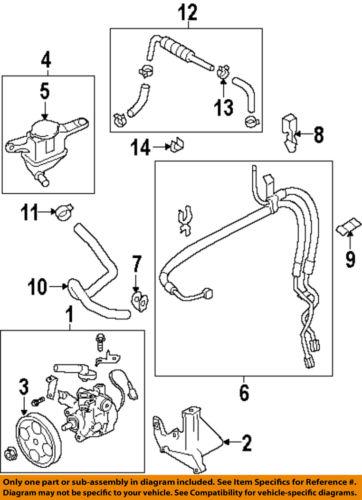 12
4
5
13
8
14
11
9
7
10
1
3
6
2

Only one part or sub-assembly in diagram included. See Item Specifics for Reference #. Diagram may not be specific to your vehicle. See Compatibility for vehicle-specific diagrams.