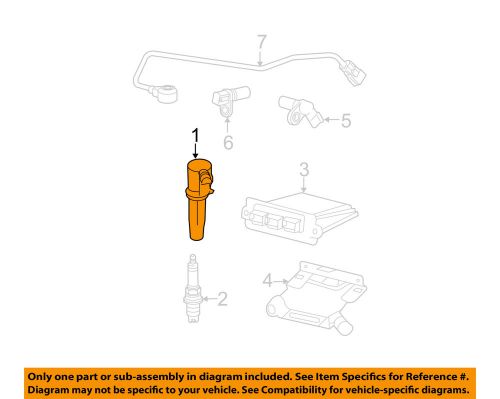 7

6

5

1

3

4

2

Only one part or sub-assembly in diagram included. See Item Specifics for Reference #. Diagram may not be specific to your vehicle. See Compatibility for vehicle-specific diagrams.