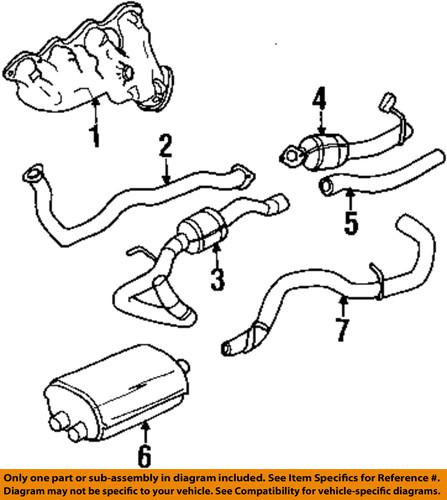 1
2
4
5
3
7
6

Only one part or sub-assembly in diagram included. See Item Specifics for Reference #.
Diagram may not be specific to your vehicle. See Compatibility for vehicle-specific diagrams.