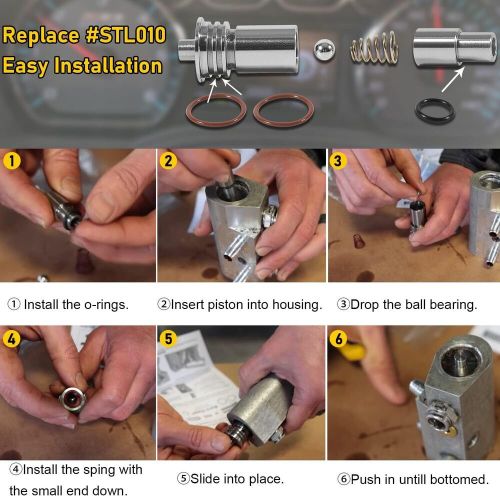 Replace #STL010
Easy Installation

1

2

3

① Install the o-rings.

②Insert piston into housing.

③Drop the ball bearing.

4

5

6

④Install the sping with the small end down.

⑤Slide into place.

⑥Push in untill bottomed.