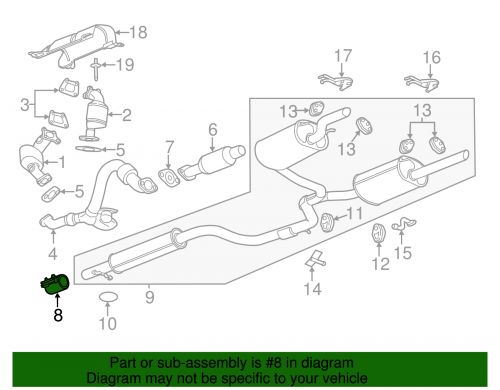 18
19
3
2
5
1
5
4
7
6
17
16
13
13
13
11
12
15
14
9
8
10

Part or sub-assembly is #8 in diagram
Diagram may not be specific to your vehicle