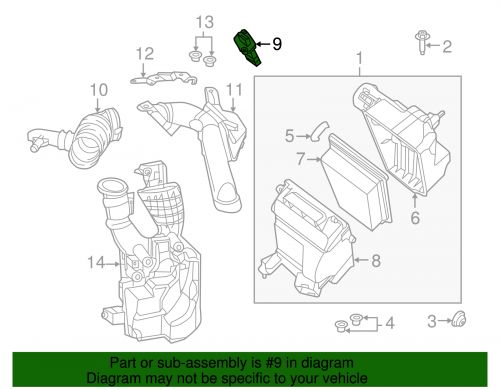 13
9
2
12
1
10
11
5
7
6
14
8
4
3

Part or sub-assembly is #9 in diagram
Diagram may not be specific to your vehicle