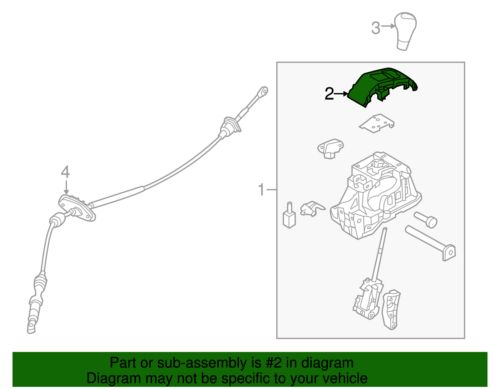 3

2

4

1

Part or sub-assembly is #2 in diagram
Diagram may not be specific to your vehicle