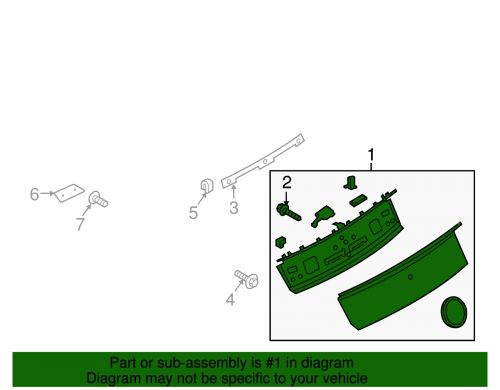 1
2
6
7
5
3
4

Part or sub-assembly is #1 in diagram
Diagram may not be specific to your vehicle