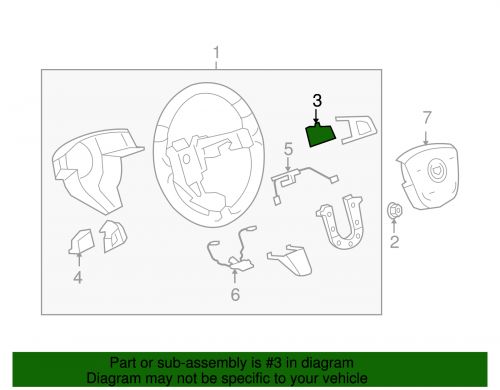 1
3
7
5
2
4
6

Part or sub-assembly is #3 in diagram
Diagram may not be specific to your vehicle