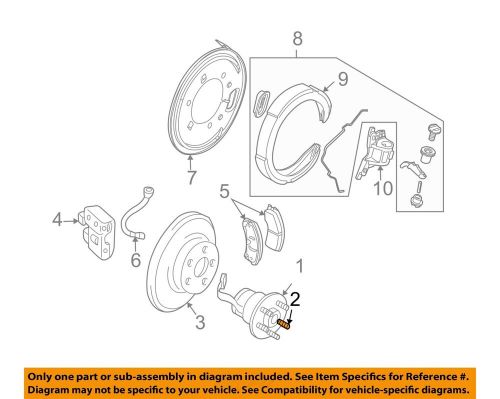 8
9
7
10
5
4
6
1
2
3

Only one part or sub-assembly in diagram included. See Item Specifics for Reference #.
Diagram may not be specific to your vehicle. See Compatibility for vehicle-specific diagrams.