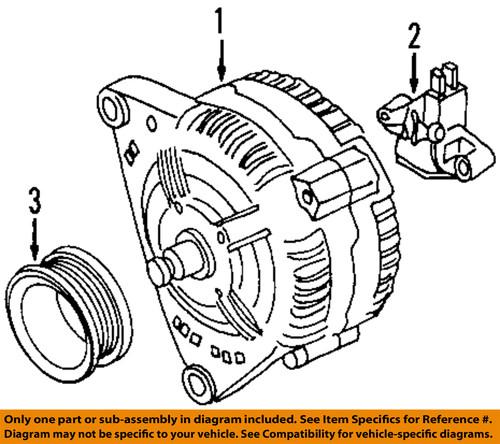 1

2

3

Only one part or sub-assembly in diagram included. See Item Specifics for Reference #. Diagram may not be specific to your vehicle. See Compatibility for vehicle-specific diagrams.