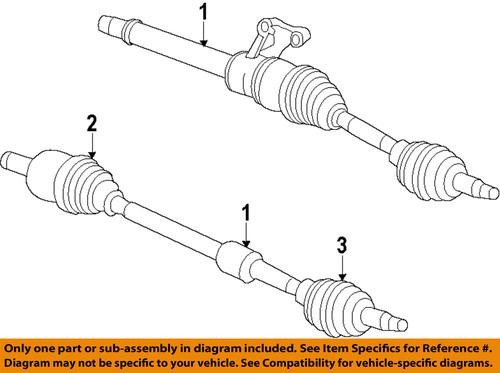 1

2

1

3

Only one part or sub-assembly in diagram included. See Item Specifics for Reference #. Diagram may not be specific to your vehicle. See Compatibility for vehicle-specific diagrams.