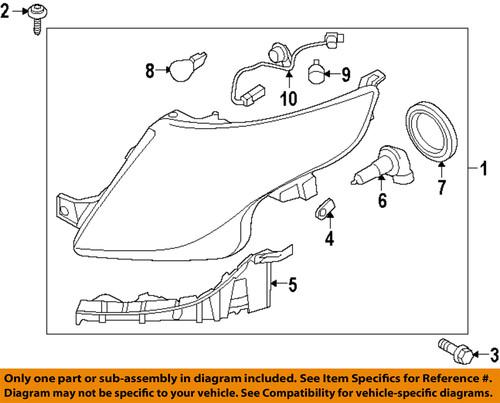 2
8
10
9
1
7
6
4
5
3

Only one part or sub-assembly in diagram included. See Item Specifics for Reference #. Diagram may not be specific to your vehicle. See Compatibility for vehicle-specific diagrams.