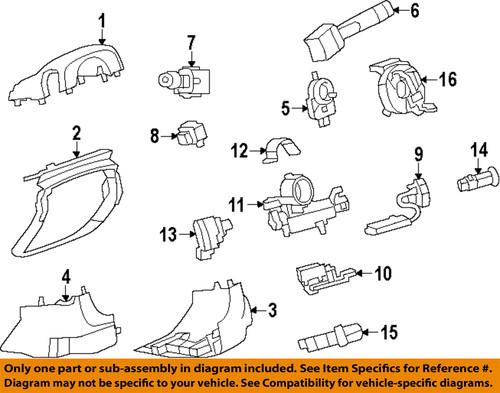 1
7
6
16
5
8
2
12
9
14
11
13
4
10
3
15

Only one part or sub-assembly in diagram included. See Item Specifics for Reference #. Diagram may not be specific to your vehicle. See Compatibility for vehicle-specific diagrams.