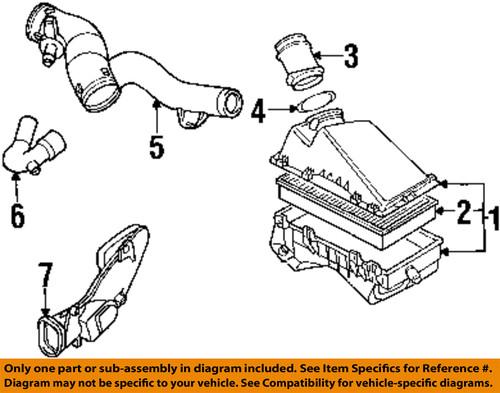 3

4

5

6

2

1

7

Only one part or sub-assembly in diagram included. See Item Specifics for Reference #.
Diagram may not be specific to your vehicle. See Compatibility for vehicle-specific diagrams.