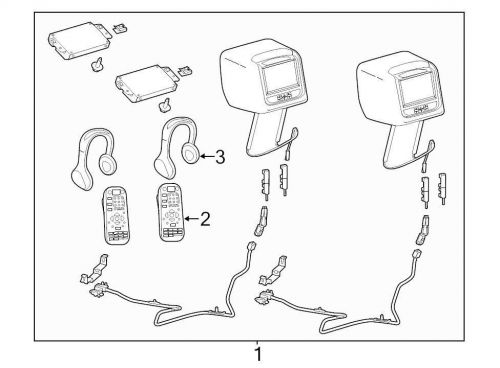 3
2
1