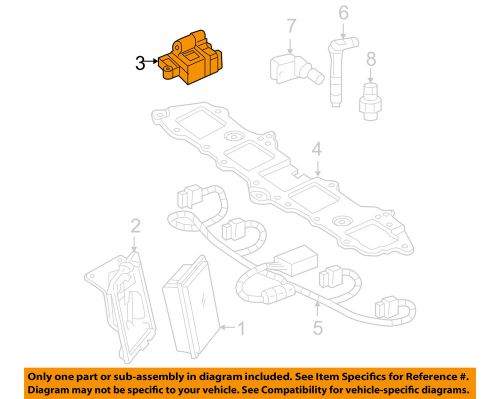 3
7
6
8
4
2
1
5

Only one part or sub-assembly in diagram included. See Item Specifics for Reference #.
Diagram may not be specific to your vehicle. See Compatibility for vehicle-specific diagrams.