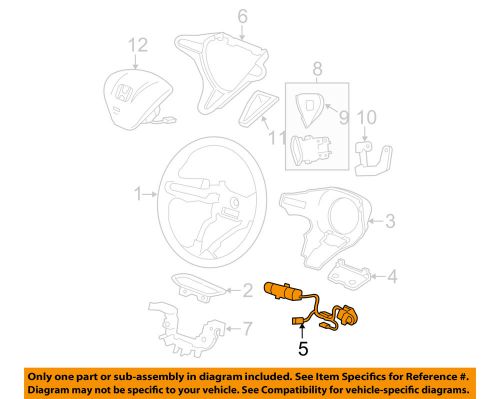 6
12
8
9
10
11
1
3
4
2
7
5

Only one part or sub-assembly in diagram included. See Item Specifics for Reference #. Diagram may not be specific to your vehicle. See Compatibility for vehicle-specific diagrams.