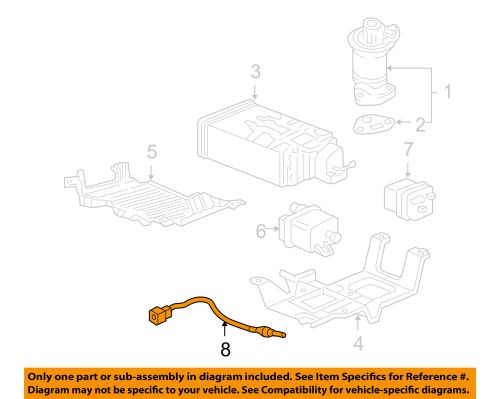 3

1

2

5

7

6

4

8

Only one part or sub-assembly in diagram included. See Item Specifics for Reference #. Diagram may not be specific to your vehicle. See Compatibility for vehicle-specific diagrams.