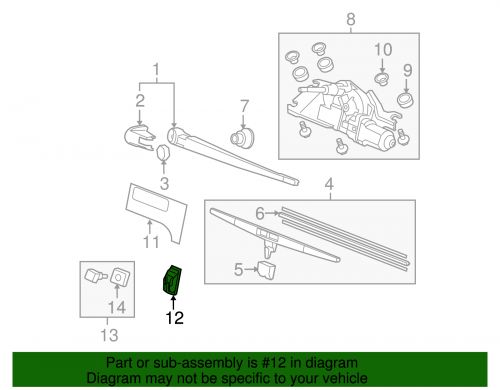 8
10
9
1
2
7
3
4
6
11
5
14
12
13

Part or sub-assembly is #12 in diagram
Diagram may not be specific to your vehicle