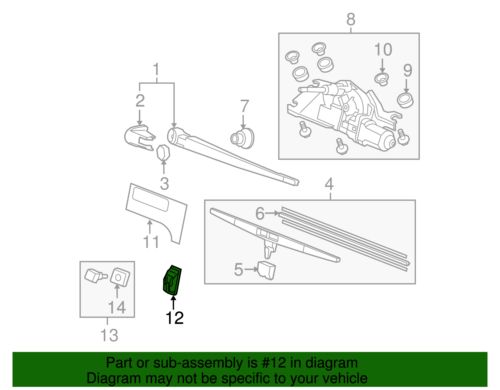 8
10
9
1
2
7
3
4
6
11
5
14
12
13

Part or sub-assembly is #12 in diagram
Diagram may not be specific to your vehicle