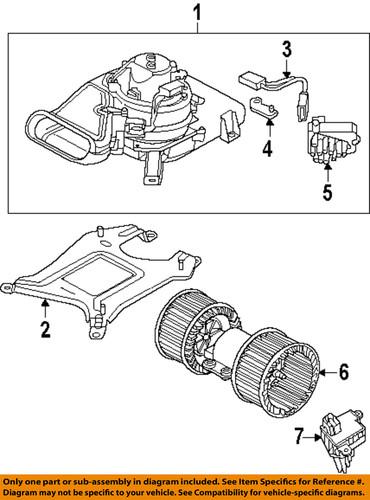 1

3

4

5

2

6

7

Only one part or sub-assembly in diagram included. See Item Specifics for Reference #. Diagram may not be specific to your vehicle. See Compatibility for vehicle-specific diagrams.