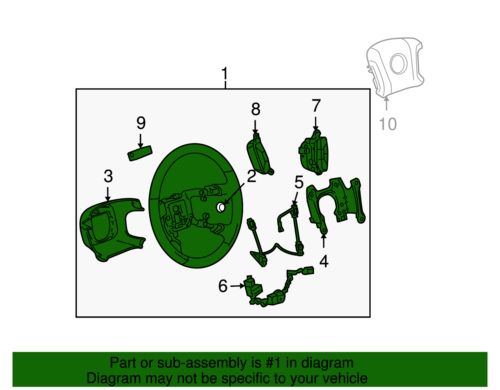 1
10
9
8
7
3
2
5
4
6

Part or sub-assembly is #1 in diagram
Diagram may not be specific to your vehicle