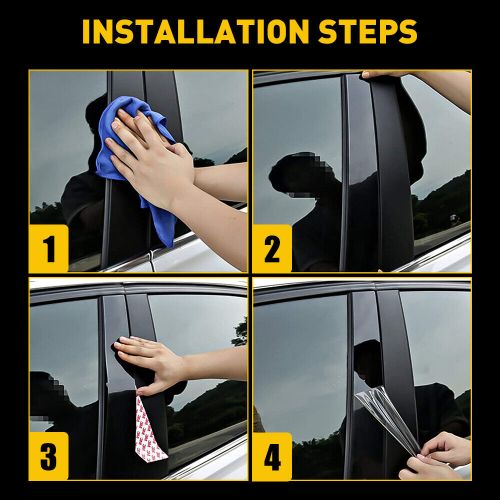 INSTALLATION STEPS

1

2

3

4