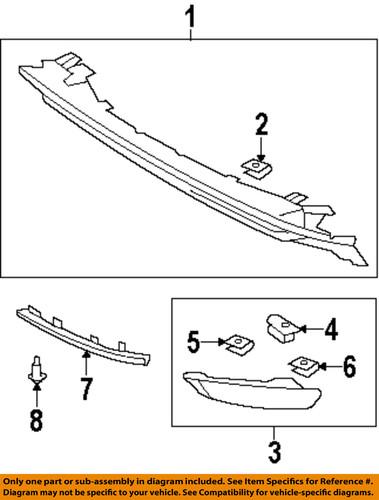 1

2

7

8

5

4

6

3

Only one part or sub-assembly in diagram included. See Item Specifics for Reference #. Diagram may not be specific to your vehicle. See Compatibility for vehicle-specific diagrams.