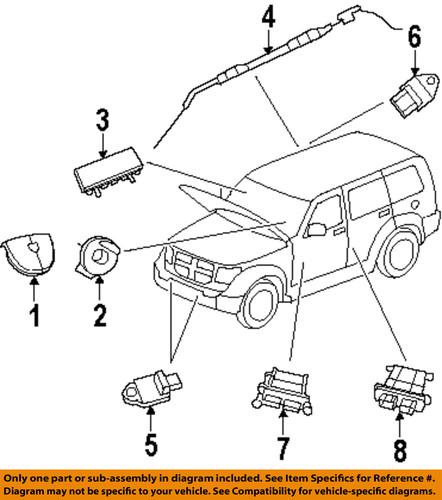 4
6
3
1
2
5
7
8
Only one part or sub-assembly in diagram included. See Item Specifics for Reference #. Diagram may not be specific to your vehicle. See Compatibility for vehicle-specific diagrams.