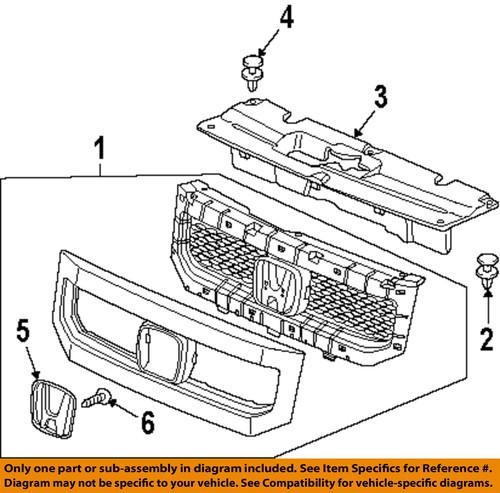 4
3
1
2
5
6
Only one part or sub-assembly in diagram included. See Item Specifics for Reference #. Diagram may not be specific to your vehicle. See Compatibility for vehicle-specific diagrams.